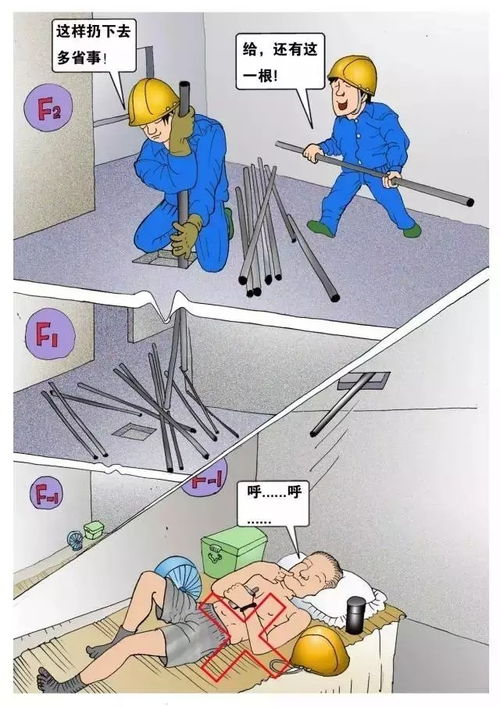 这样扔下去多省事!

给,还有这一根!

F2

F1

F-1

F-1

呼......呼......